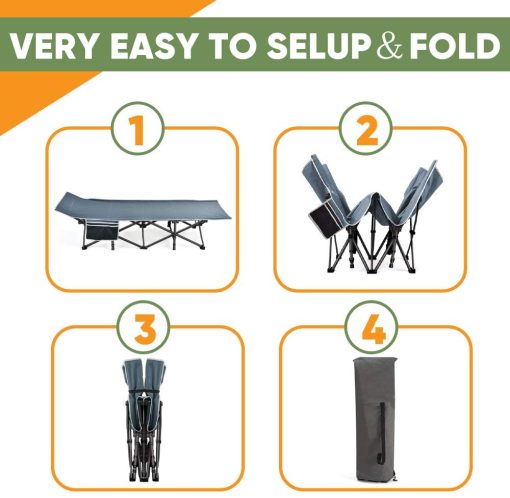 VERY EASY TO SELUP & FOLD

1

2

3

4