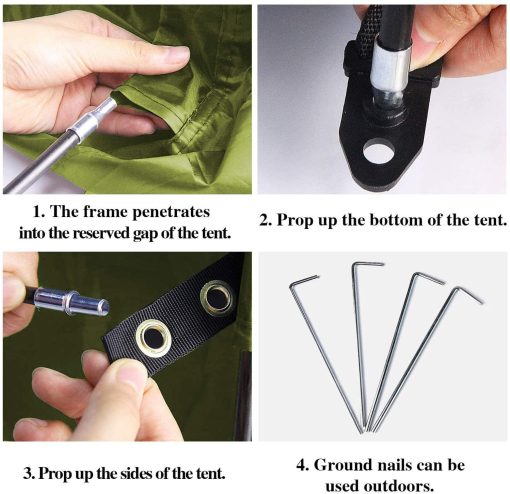 1. The frame penetrates into the reserved gap of the tent.

2. Prop up the bottom of the tent.

3. Prop up the sides of the tent.

4. Ground nails can be used outdoors.