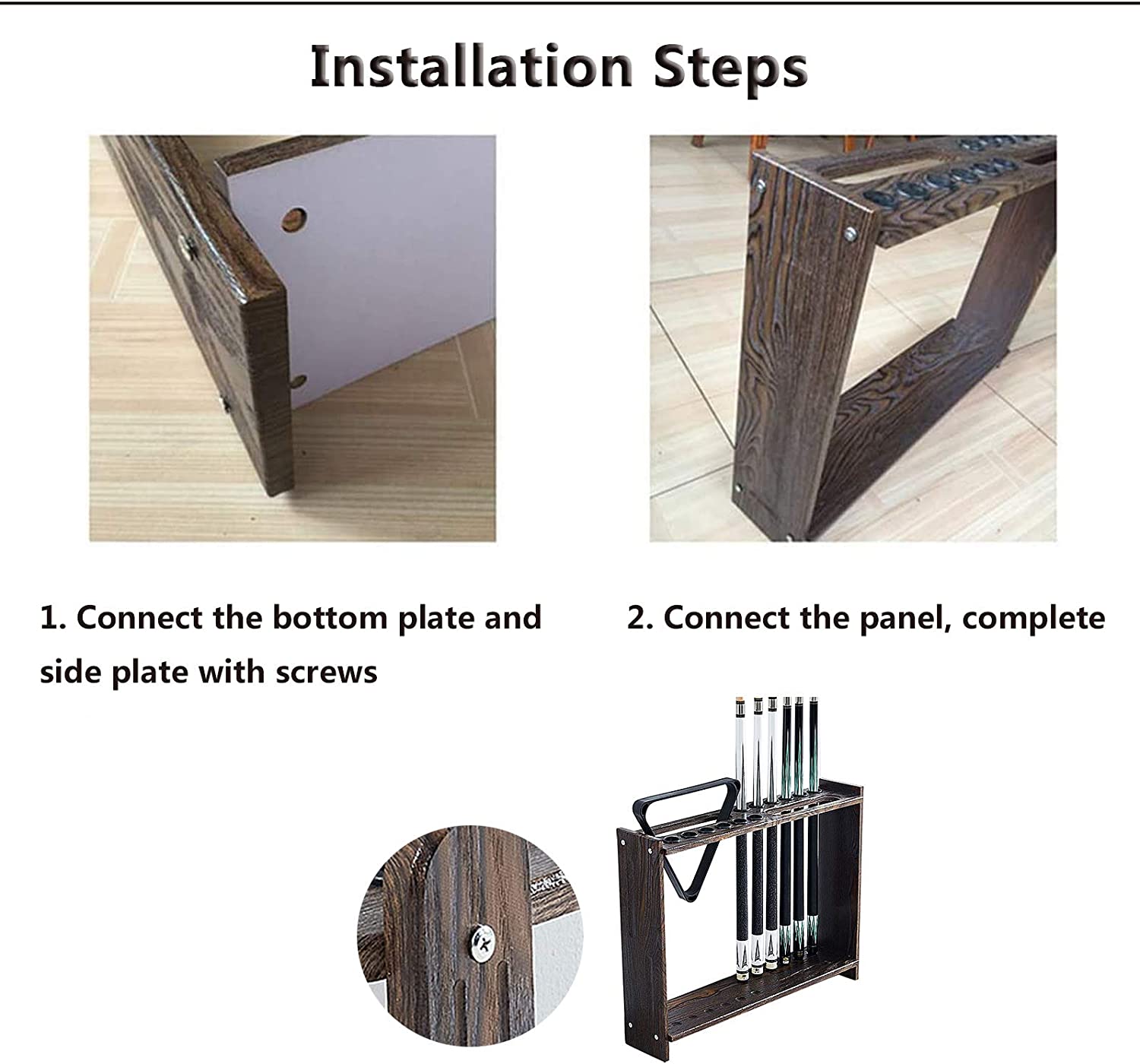 Installation Steps

1. Connect the bottom plate and side plate with screws

2. Connect the panel, complete